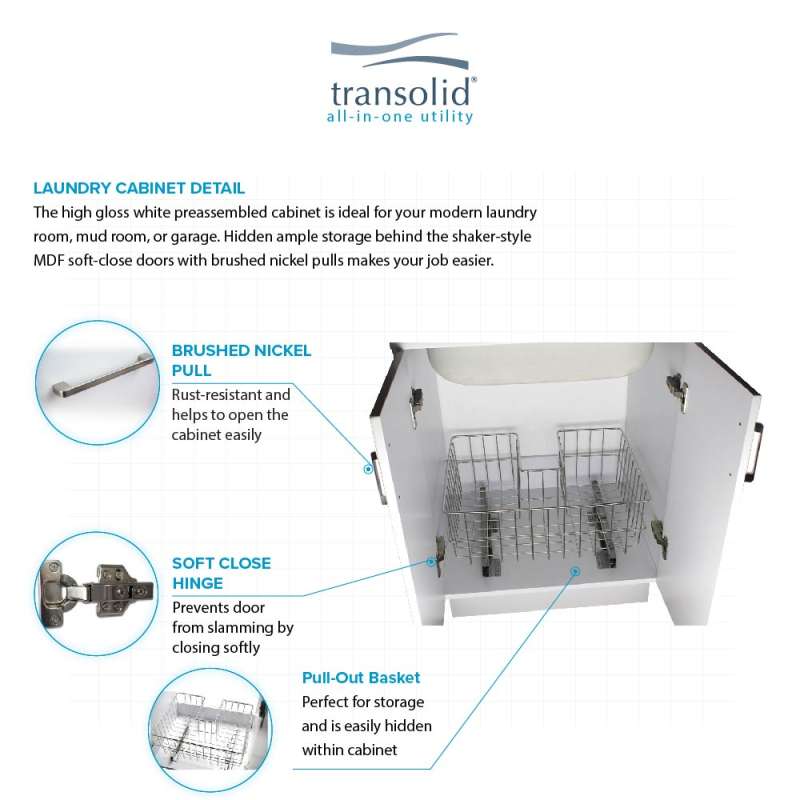 transolid®
all-in-one utility

LAUNDRY CABINET DETAIL
The high gloss white preassembled cabinet is ideal for your modern laundry room, mud room, or garage. Hidden ample storage behind the shaker-style MDF soft-close doors with brushed nickel pulls makes your job easier.

BRUSHED NICKEL PULL
Rust-resistant and helps to open the cabinet easily

SOFT CLOSE HINGE
Prevents door from slamming by closing softly

Pull-Out Basket
Perfect for storage and is easily hidden within cabinet