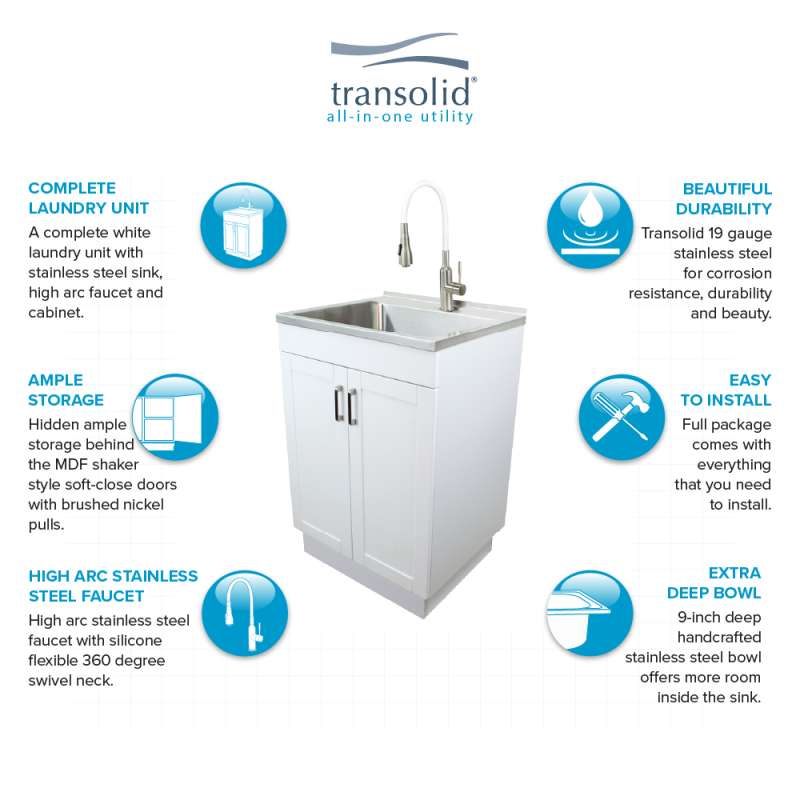 transolid®
all-in-one utility

COMPLETE LAUNDRY UNIT
A complete white laundry unit with stainless steel sink, high arc faucet and cabinet.

AMPLE STORAGE
Hidden ample storage behind the MDF shaker style soft-close doors with brushed nickel pulls.

HIGH ARC STAINLESS STEEL FAUCET
High arc stainless steel faucet with silicone flexible 360 degree swivel neck.

BEAUTIFUL DURABILITY
Transolid 19 gauge stainless steel for corrosion resistance, durability and beauty.

EASY TO INSTALL
Full package comes with everything that you need to install.

EXTRA DEEP BOWL
9-inch deep handcrafted stainless steel bowl offers more room inside the sink.