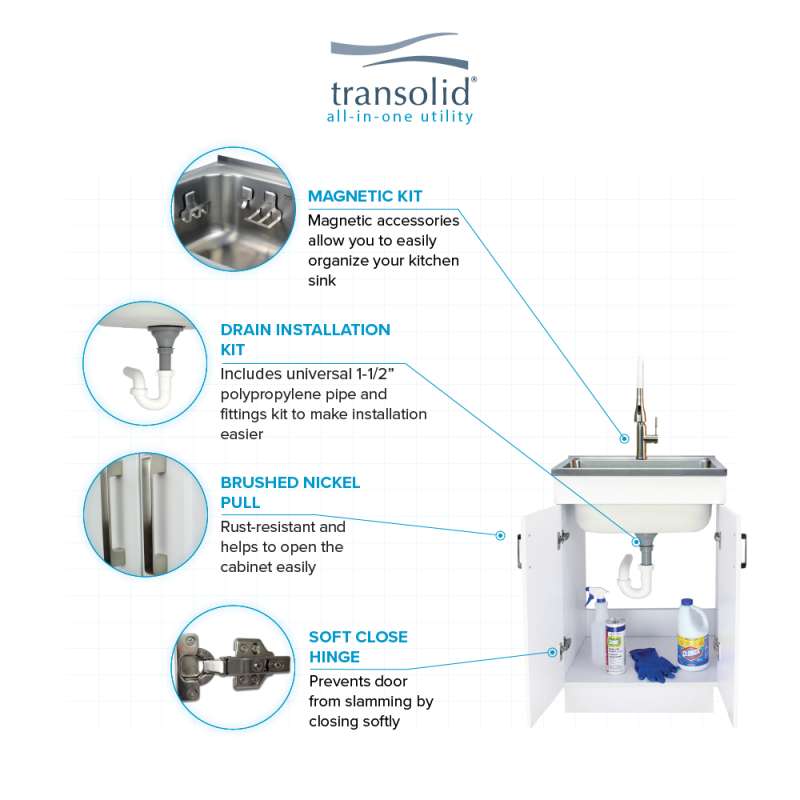 transolid®
all-in-one utility

MAGNETIC KIT
Magnetic accessories allow you to easily organize your kitchen sink

DRAIN INSTALLATION KIT
Includes universal 1-1/2" polypropylene pipe and fittings kit to make installation easier

BRUSHED NICKEL PULL
Rust-resistant and helps to open the cabinet easily

SOFT CLOSE HINGE
Prevents door from slamming by closing softly