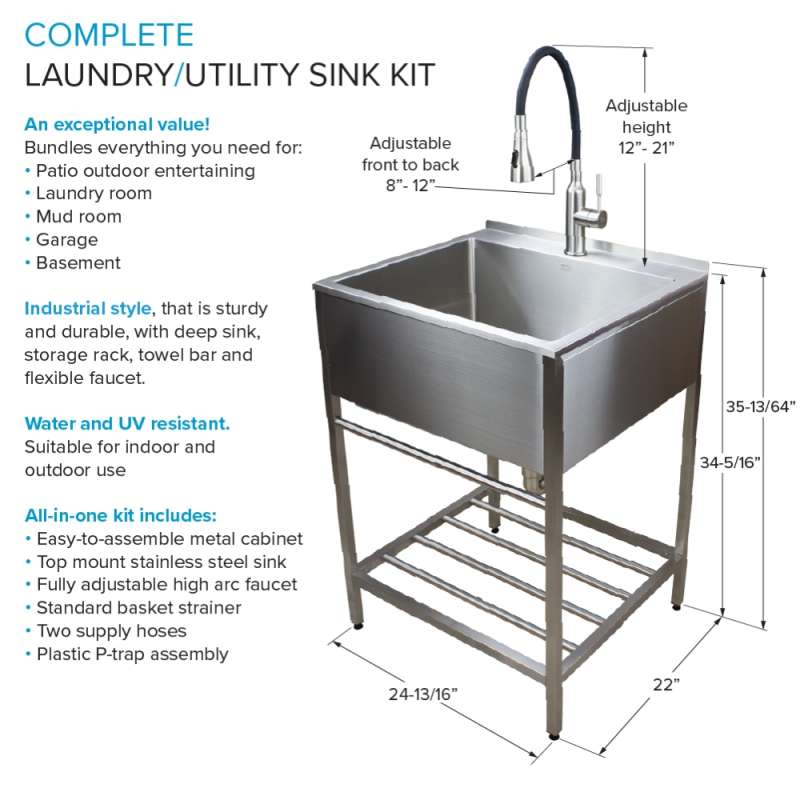 COMPLETE
LAUNDRY/UTILITY SINK KIT

An exceptional value!
Bundles everything you need for:
• Patio outdoor entertaining
• Laundry room
• Mud room
• Garage
• Basement

Industrial style, that is sturdy and durable, with deep sink, storage rack, towel bar and flexible faucet.

Water and UV resistant.
Suitable for indoor and outdoor use

All-in-one kit includes:
• Easy-to-assemble metal cabinet
• Top mount stainless steel sink
• Fully adjustable high arc faucet
• Standard basket strainer
• Two supply hoses
• Plastic P-trap assembly

Adjustable front to back 8"- 12"

Adjustable height 12"- 21"

35-13/64"

34-5/16"

24-13/16"

22"