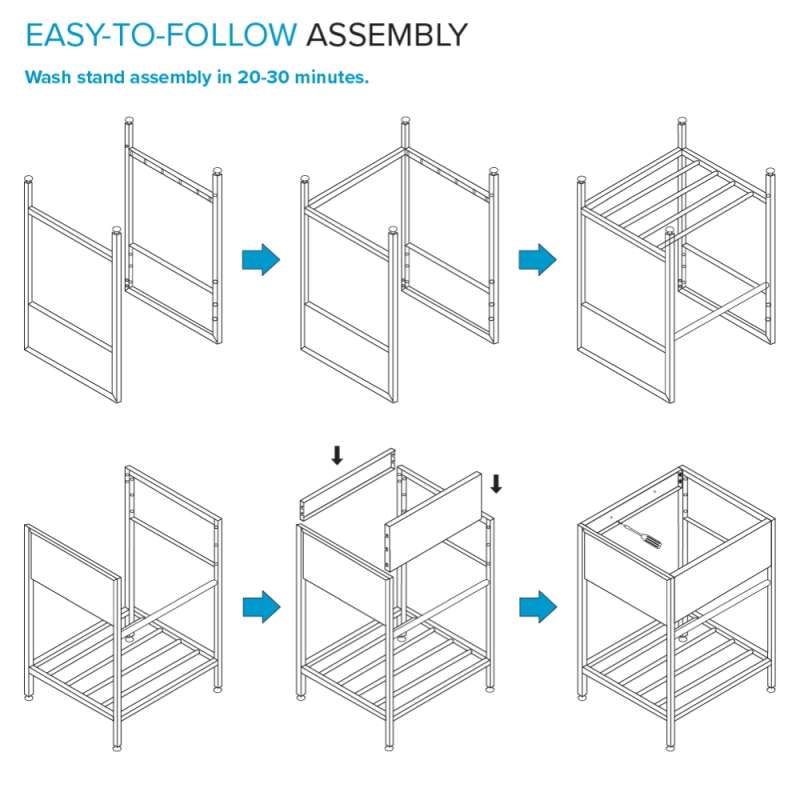 EASY-TO-FOLLOW ASSEMBLY

Wash stand assembly in 20-30 minutes.