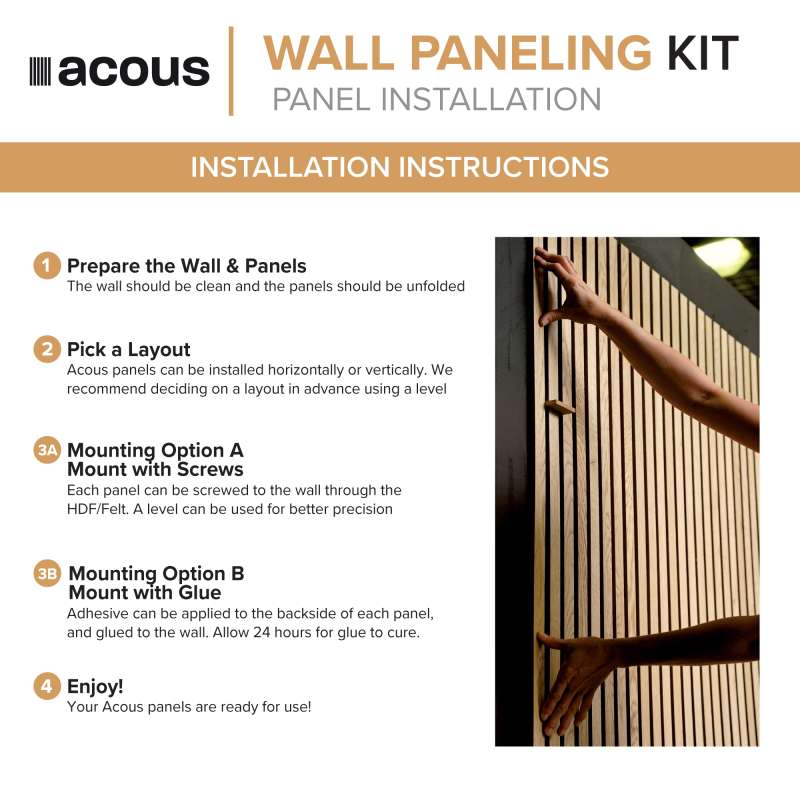 acous

WALL PANELING KIT
PANEL INSTALLATION

INSTALLATION INSTRUCTIONS

1 Prepare the Wall & Panels
The wall should be clean and the panels should be unfolded

2 Pick a Layout
Acous panels can be installed horizontally or vertically. We recommend deciding on a layout in advance using a level

3A Mounting Option A
Mount with Screws
Each panel can be screwed to the wall through the HDF/Felt. A level can be used for better precision

3B Mounting Option B
Mount with Glue
Adhesive can be applied to the backside of each panel, and glued to the wall. Allow 24 hours for glue to cure.

4 Enjoy!
Your Acous panels are ready for use!