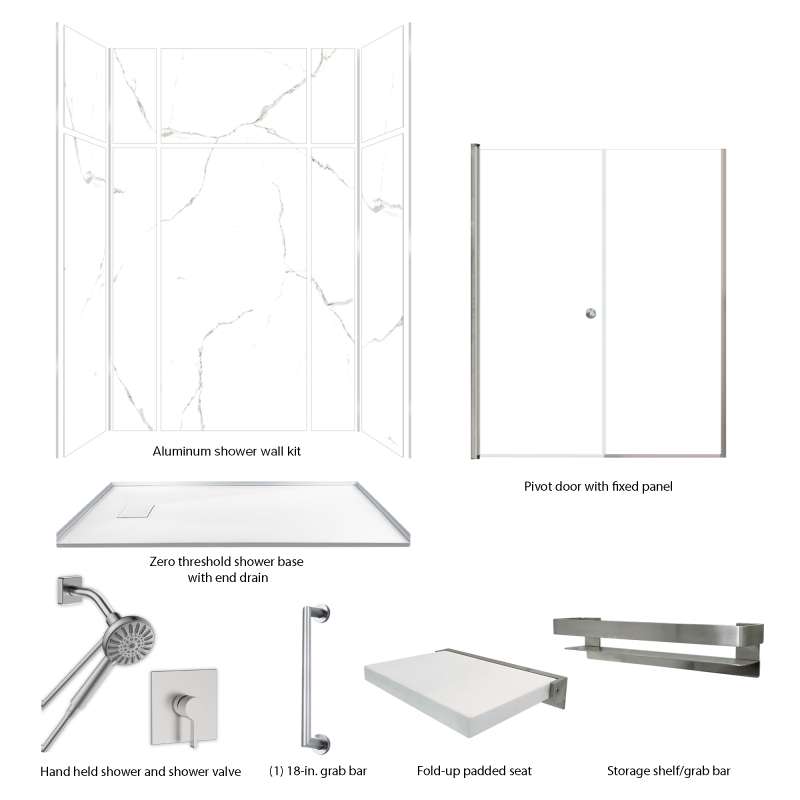 Aluminum shower wall kit

Pivot door with fixed panel

Zero threshold shower base with end drain

Hand held shower and shower valve

(1) 18-in. grab bar

Fold-up padded seat

Storage shelf/grab bar