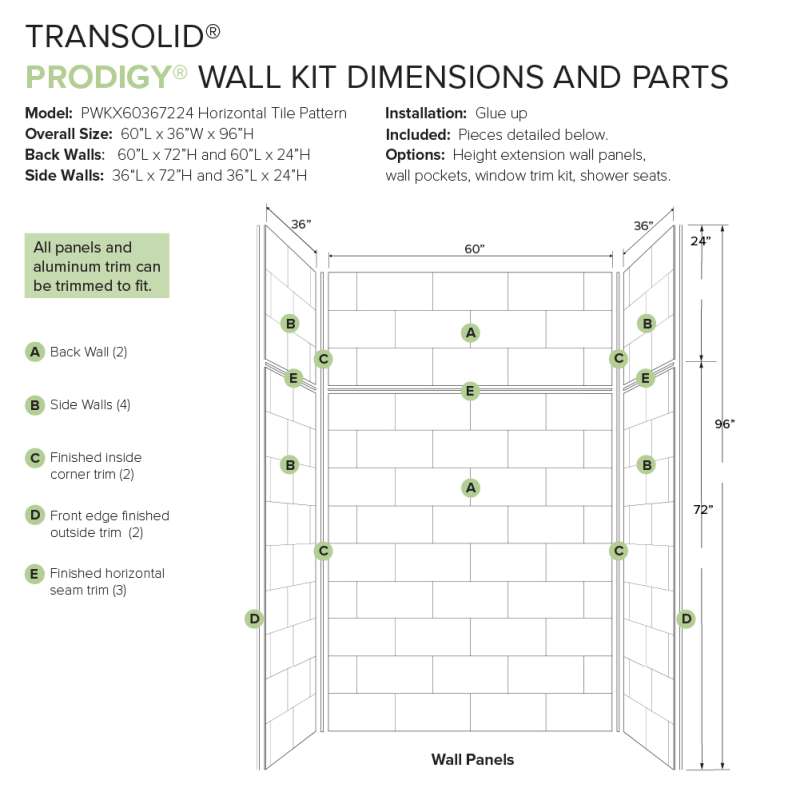 TRANSOLID®
PRODIGY® WALL KIT DIMENSIONS AND PARTS

Model: PWKX60367224 Horizontal Tile Pattern
Overall Size: 60"L x 36"W x 96"H
Back Walls: 60"L x 72"H and 60"L x 24"H
Side Walls: 36"L x 72"H and 36"L x 24"H

Installation: Glue up
Included: Pieces detailed below.
Options: Height extension wall panels, wall pockets, window trim kit, shower seats.

All panels and aluminum trim can be trimmed to fit.

A Back Wall (2)

B Side Walls (4)

C Finished inside corner trim (2)

D Front edge finished outside trim (2)

E Finished horizontal seam trim (3)

36"
60"
36"
24"
96"
72"

B
A
B
C
C
E
E
E
B
A
B
C
C
D
D

Wall Panels